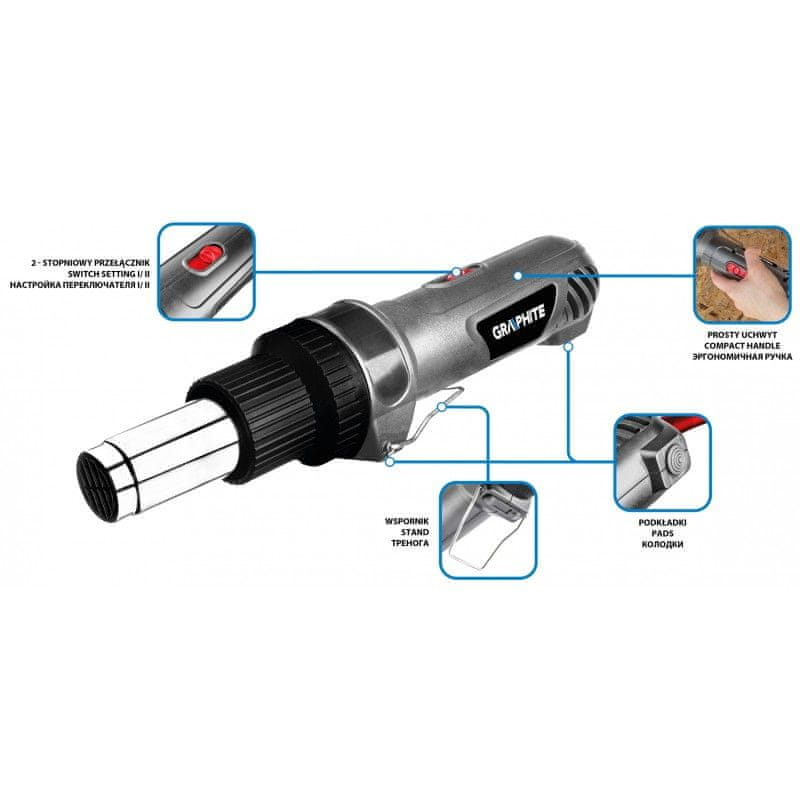 2 - STOPNIOWY PRZEŁĄCZNIK
SWITCH SETTING I/ II
НАСТРОЙКА ПЕРЕКЛЮЧАТЕЛЯ I/ II

GRAPHITE

PROSTY UCHWYT
COMPACT HANDLE
ЭРГОНОМИЧНАЯ РУЧКА

WSPORNIK
STAND
ТРЕНОГА

PODKŁADKI
PADS
КОЛОДКИ