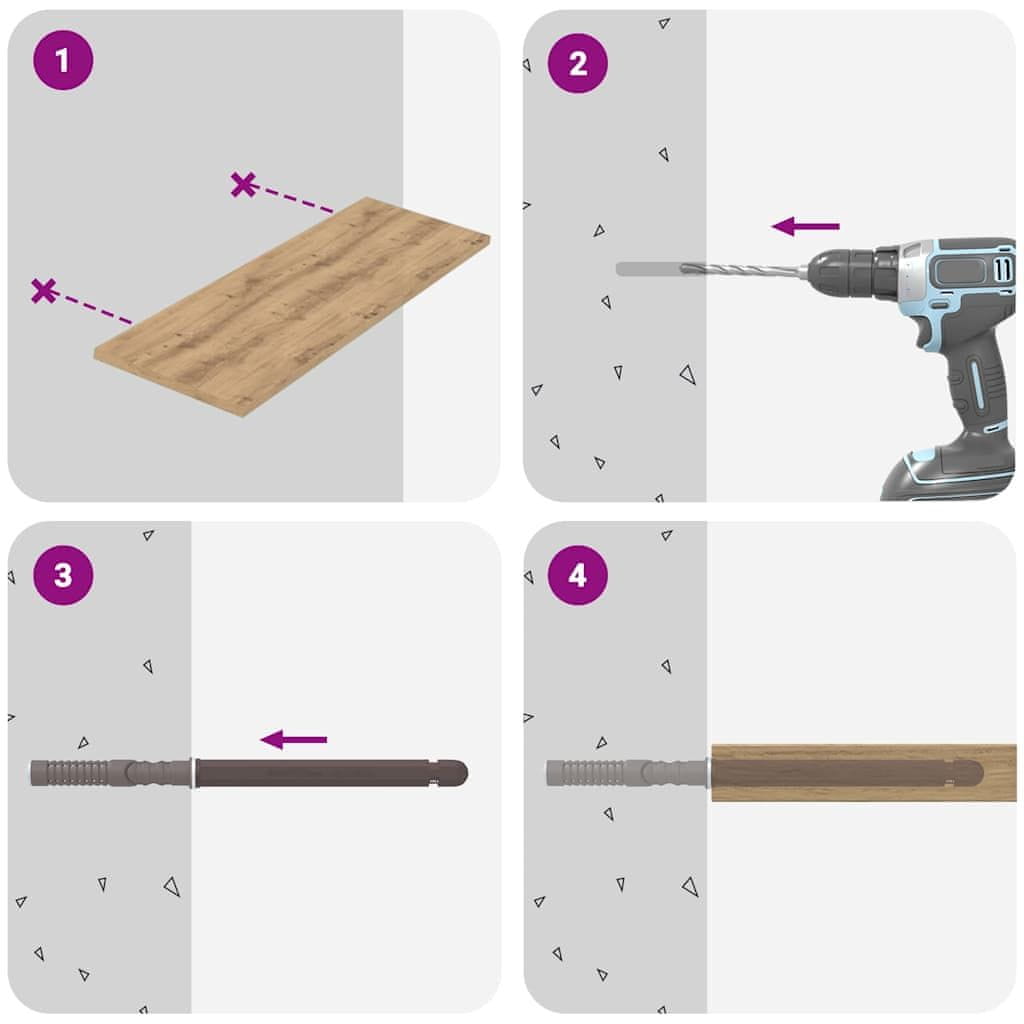 1

2

3

4