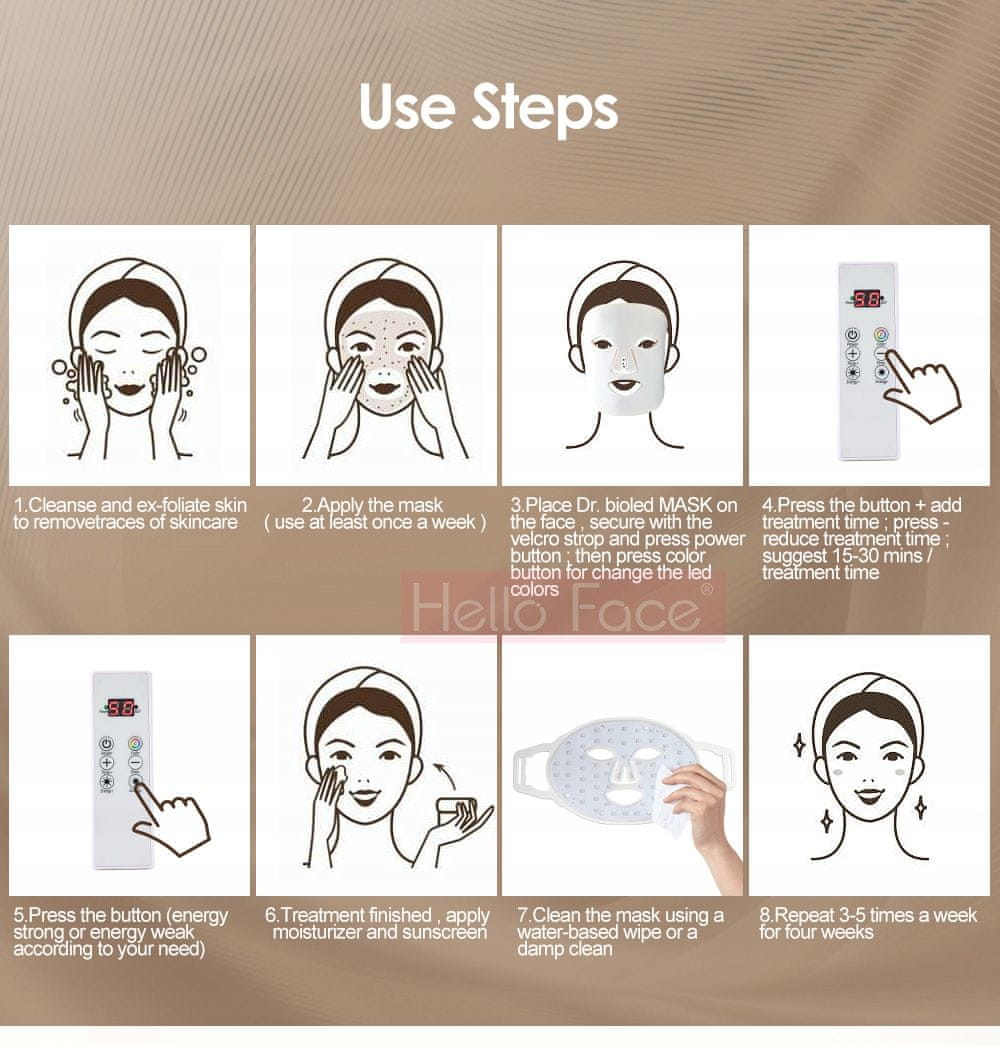 Use Steps

1.Cleanse and ex-foliate skin to removetraces of skincare

2.Apply the mask ( use at least once a week )

3.Place Dr. bioled MASK on the face , secure with the velcro strop and press power button ; then press color button for change the led colors

4.Press the button + add treatment time ; press - reduce treatment time ; suggest 15-30 mins / treatment time

Hello Face®

5.Press the button (energy strong or energy weak according to your need)

6.Treatment finished , apply moisturizer and sunscreen

7.Clean the mask using a water-based wipe or a damp clean

8.Repeat 3-5 times a week for four weeks