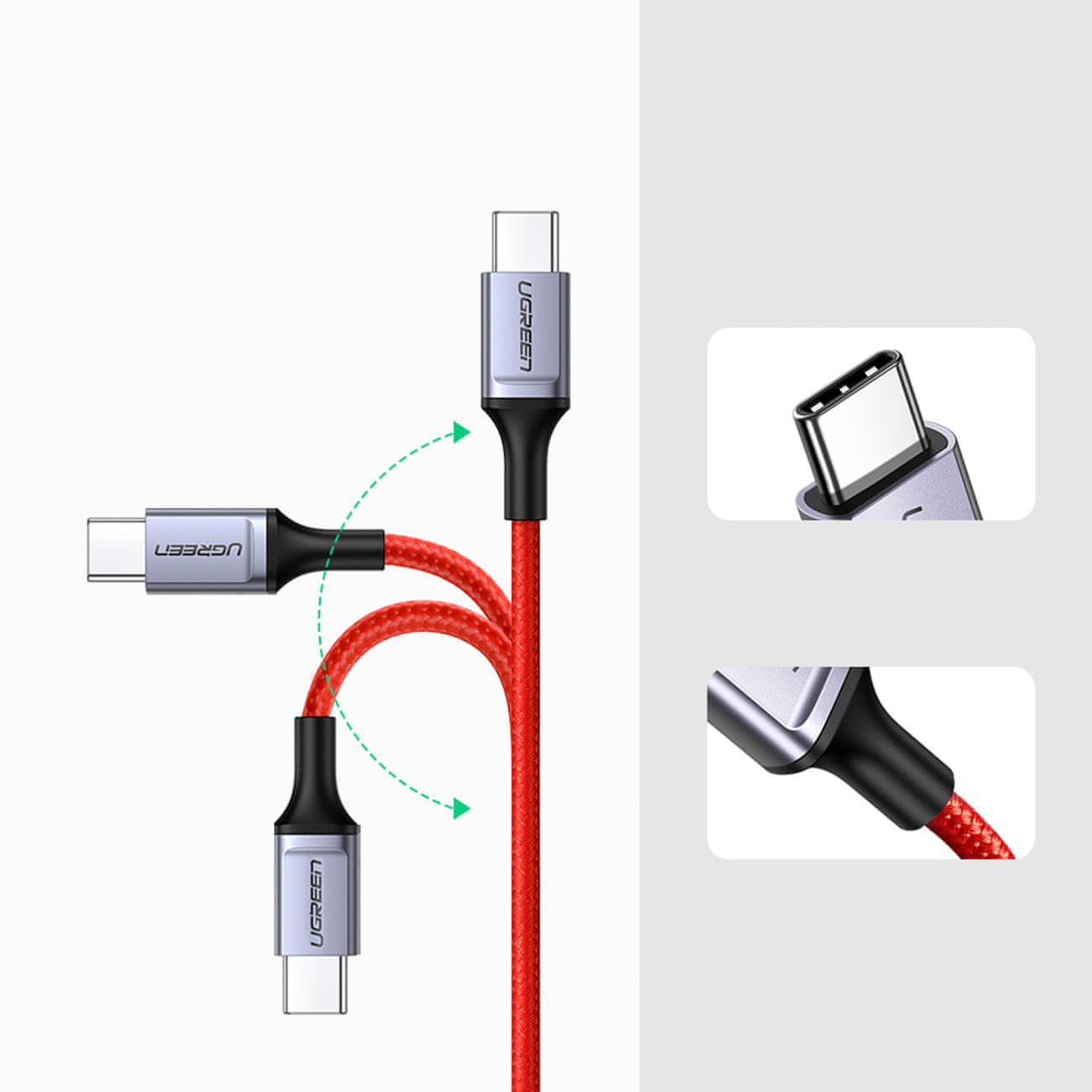 UGREEN

UGREEN

UGREEN