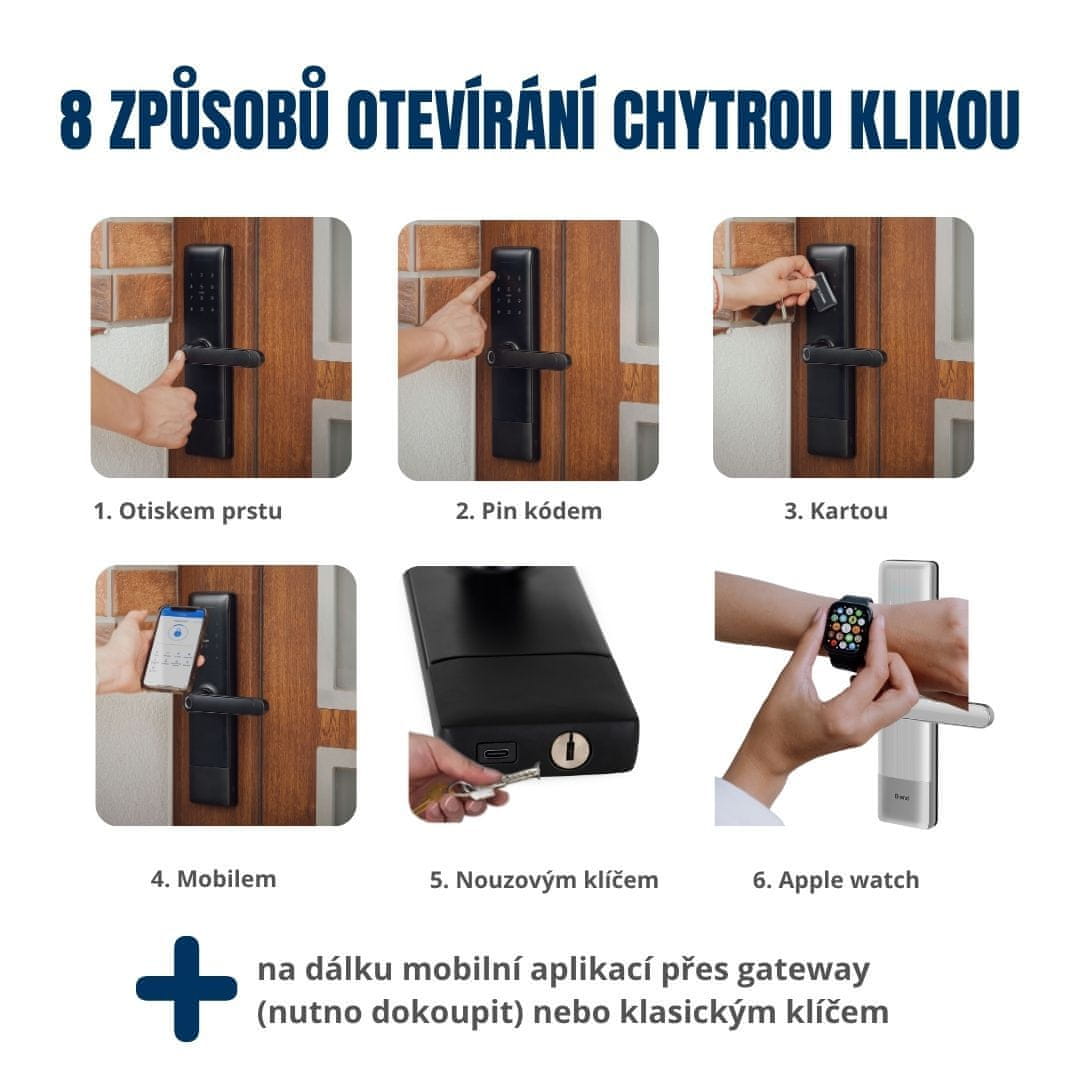 8 ZPŮSOBŮ OTEVÍRÁNÍ CHYTROU KLIKOU

1. Otiskem prstu

2. Pin kódem

3. Kartou

4. Mobilem

5. Nouzovým klíčem

6. Apple watch

na dálku mobilní aplikací přes gateway (nutno dokoupit) nebo klasickým klíčem