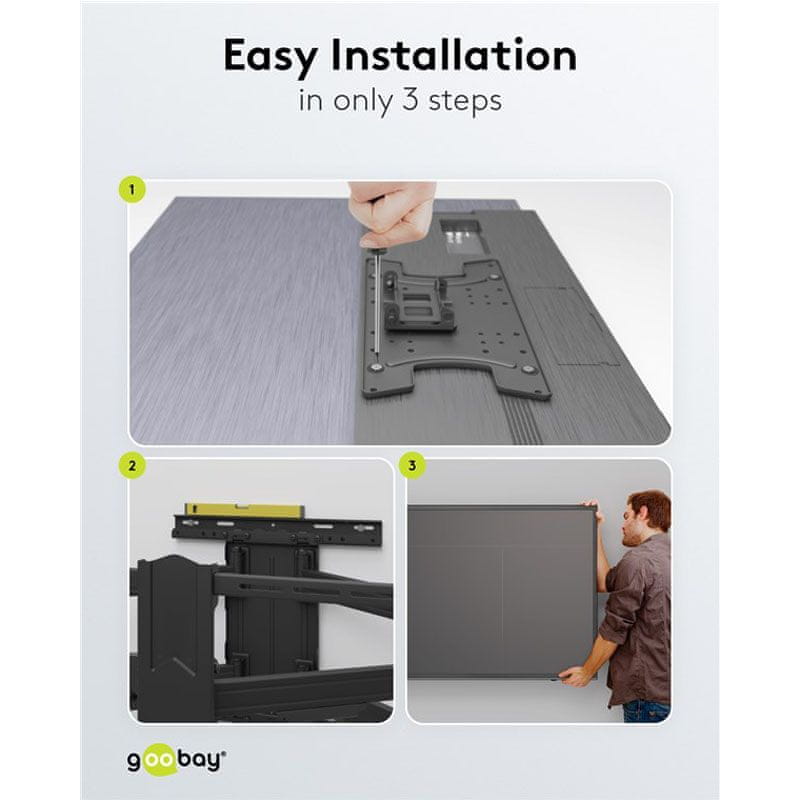 Easy Installation
in only 3 steps

1

2

3

goobay®