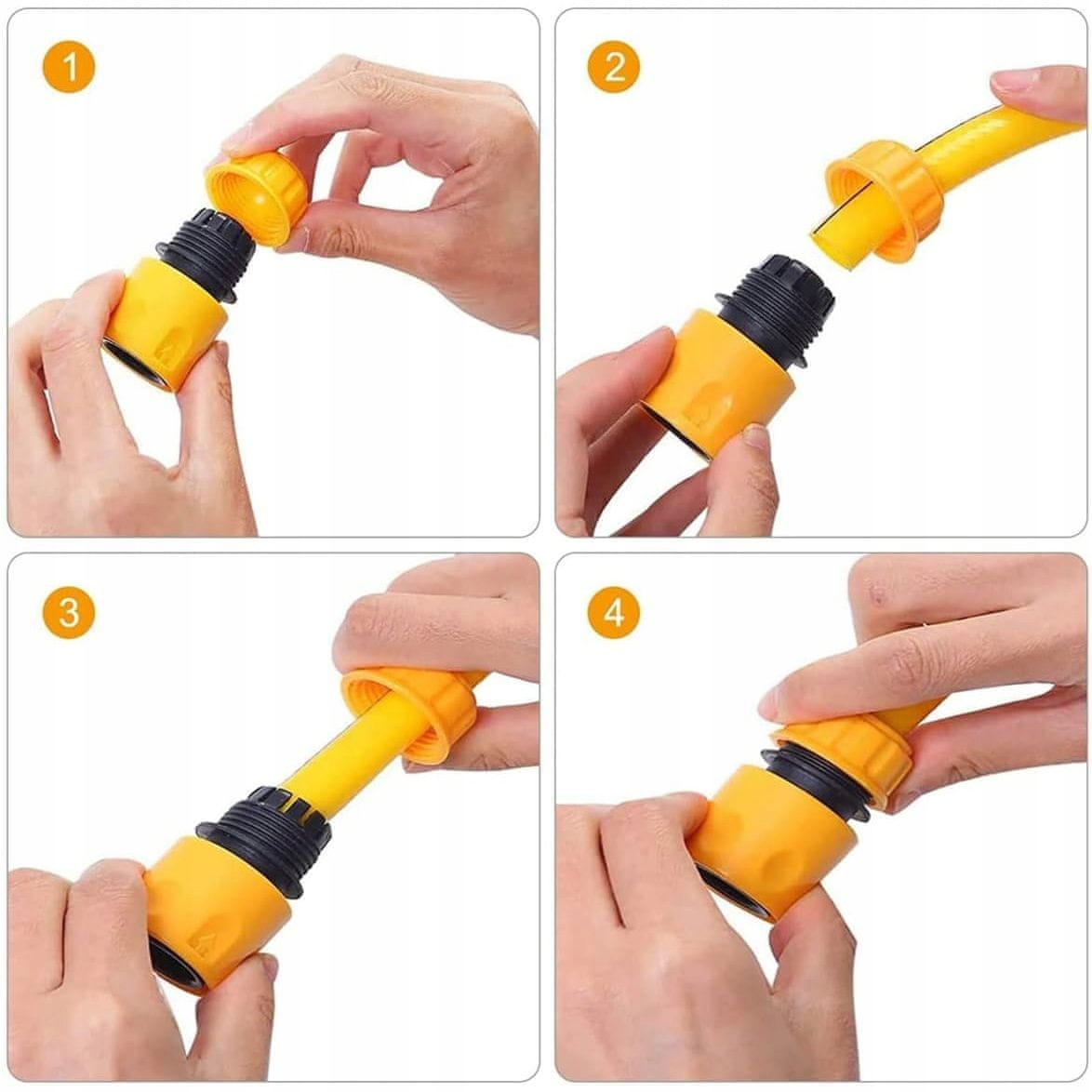 1

2

3

4