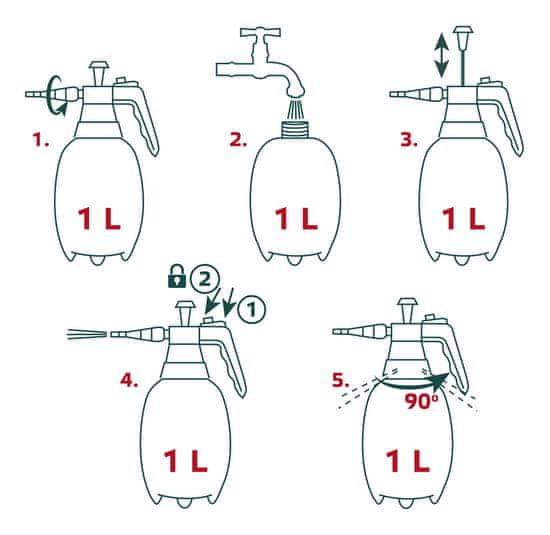 1.
1 L
2.
1 L
3.
1 L
2
1
4.
1 L
5.
90°
1 L