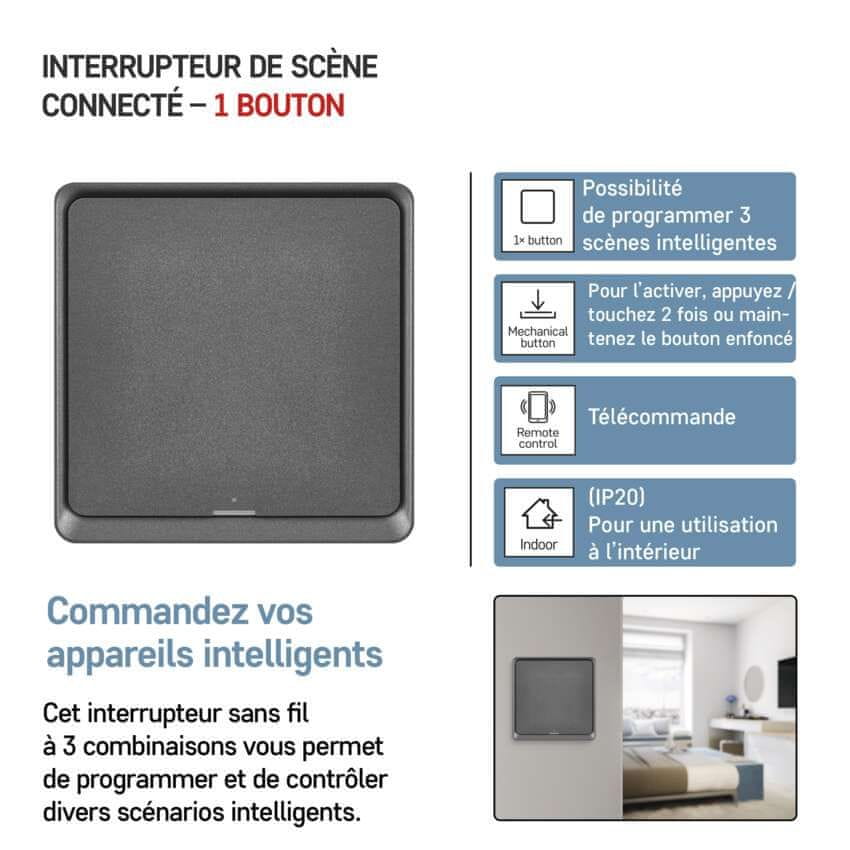 INTERRUPTEUR DE SCÈNE CONNECTÉ – 1 BOUTON

1× button

Possibilité de programmer 3 scènes intelligentes

Mechanical button

Pour l'activer, appuyez / touchez 2 fois ou maintenez le bouton enfoncé

Remote control

Télécommande

Indoor

(IP20)
Pour une utilisation à l'intérieur

Commandez vos appareils intelligents

Cet interrupteur sans fil à 3 combinaisons vous permet de programmer et de contrôler divers scénarios intelligents.