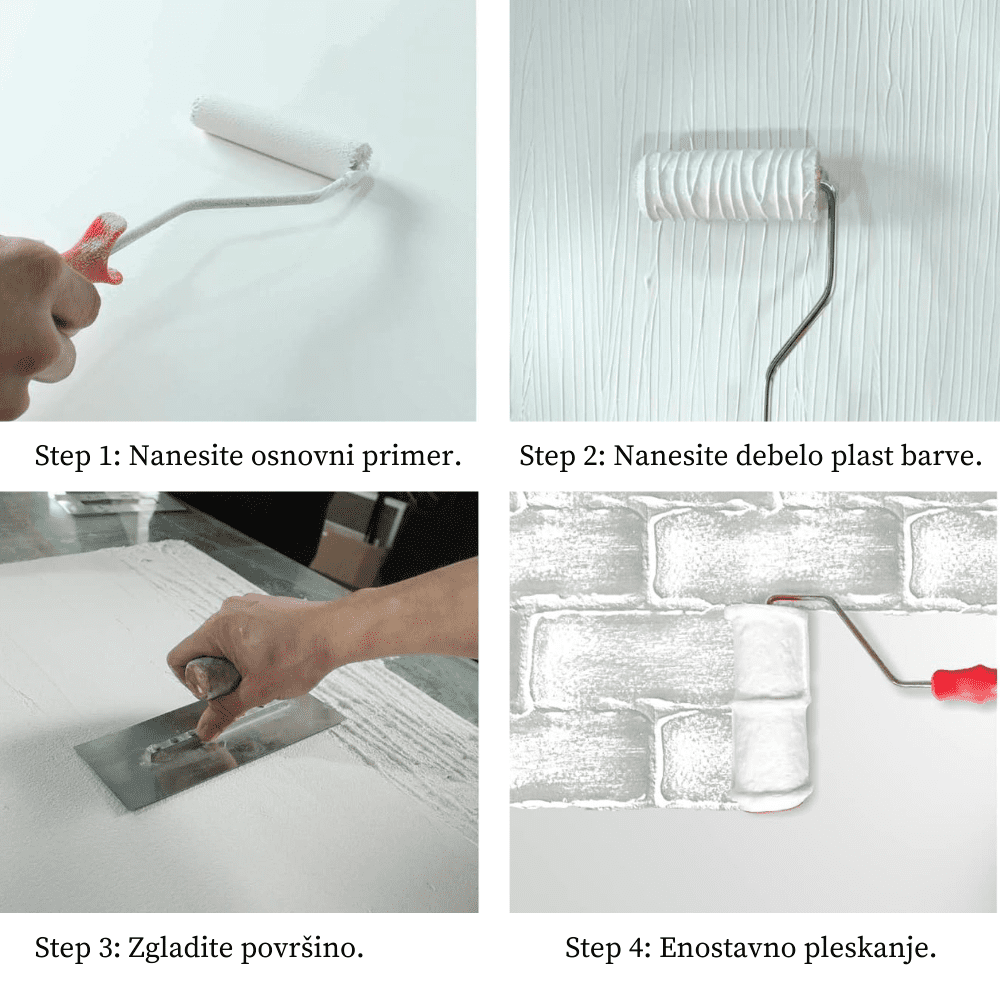 Step 1: Nanesite osnovni primer.

Step 2: Nanesite debelo plast barve.

Step 3: Zgladite površino.

Step 4: Enostavno pleskanje.