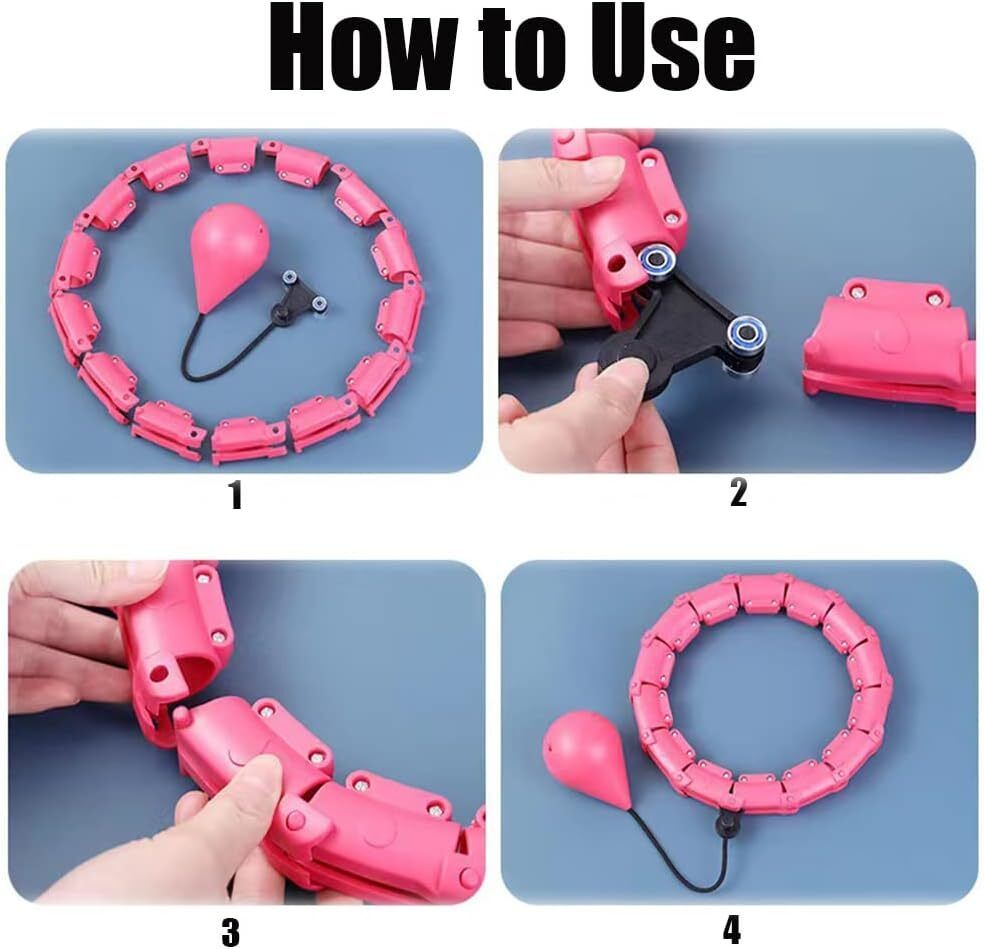 How to Use

1

2

3

4