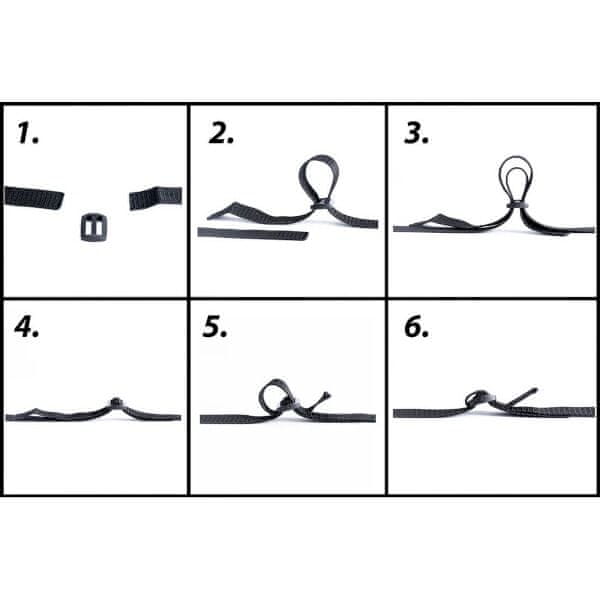 1.

2.

3.

4.

5.

6.