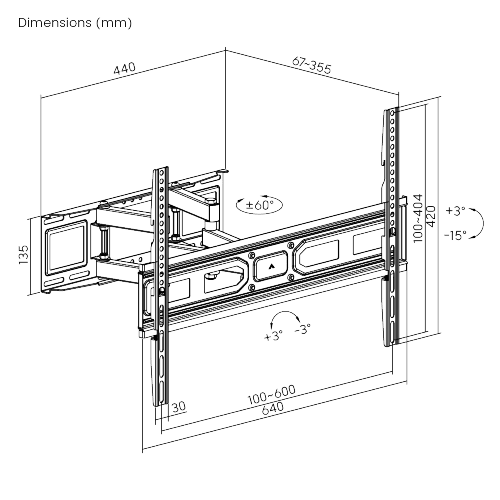 Dimensions (mm)

440

67~355

±60°

135

100~404

420

+3°

-15°

+3°

-3°

30

100~600

640