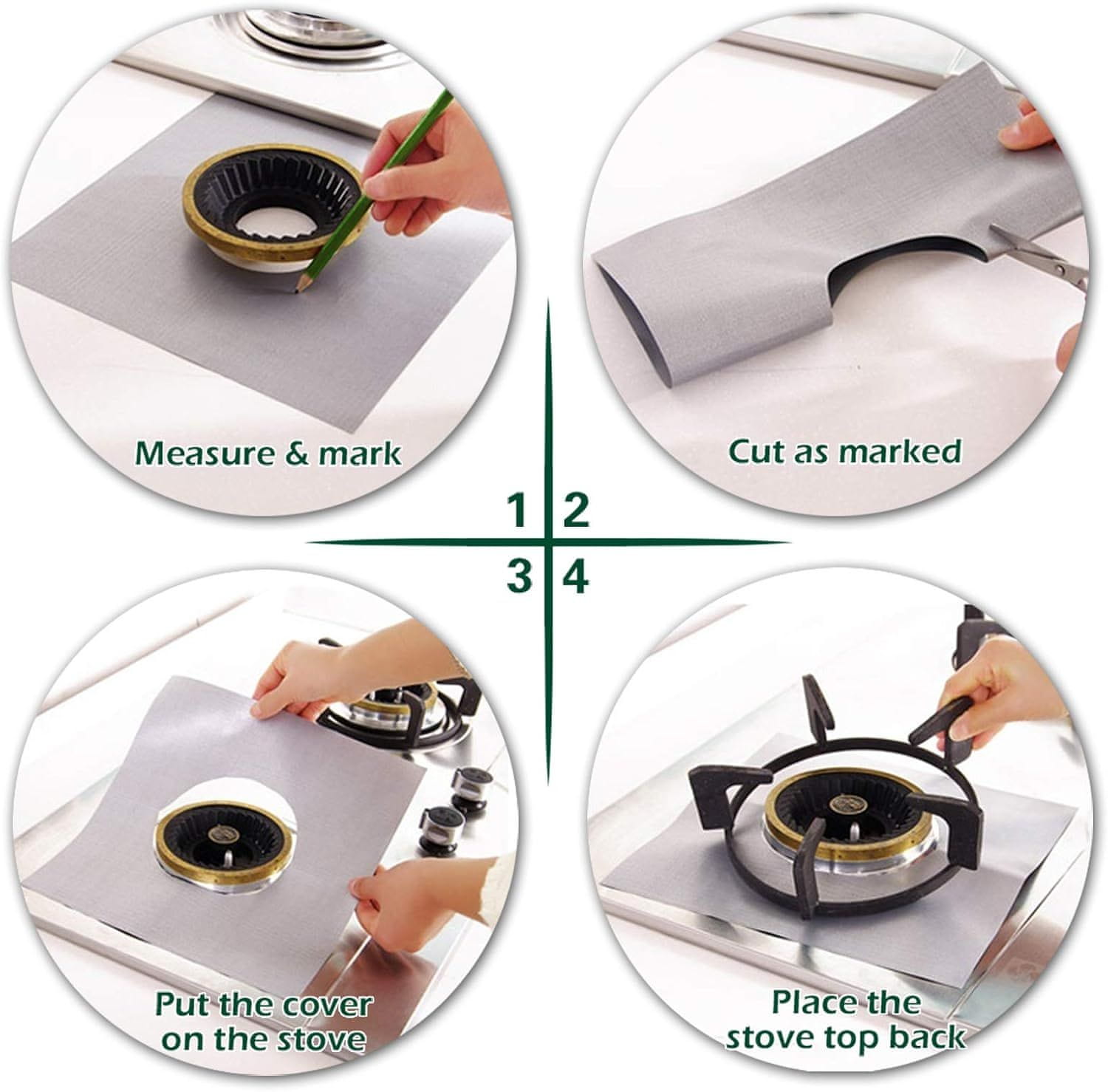 Measure & mark

Cut as marked

1 2

3 4

Put the cover on the stove

Place the stove top back