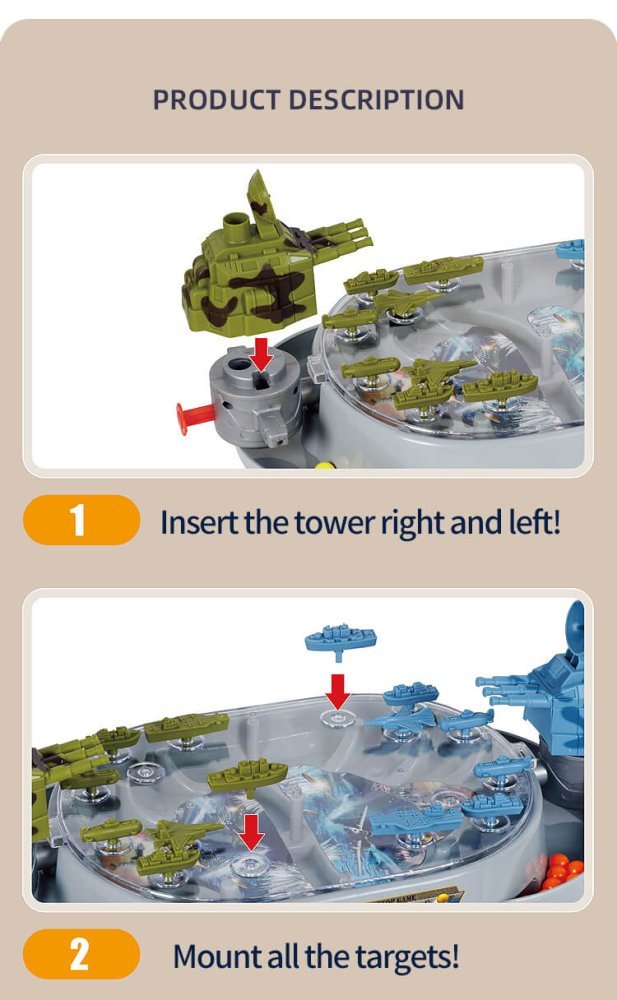 PRODUCT DESCRIPTION

1 Insert the tower right and left!

2 Mount all the targets!