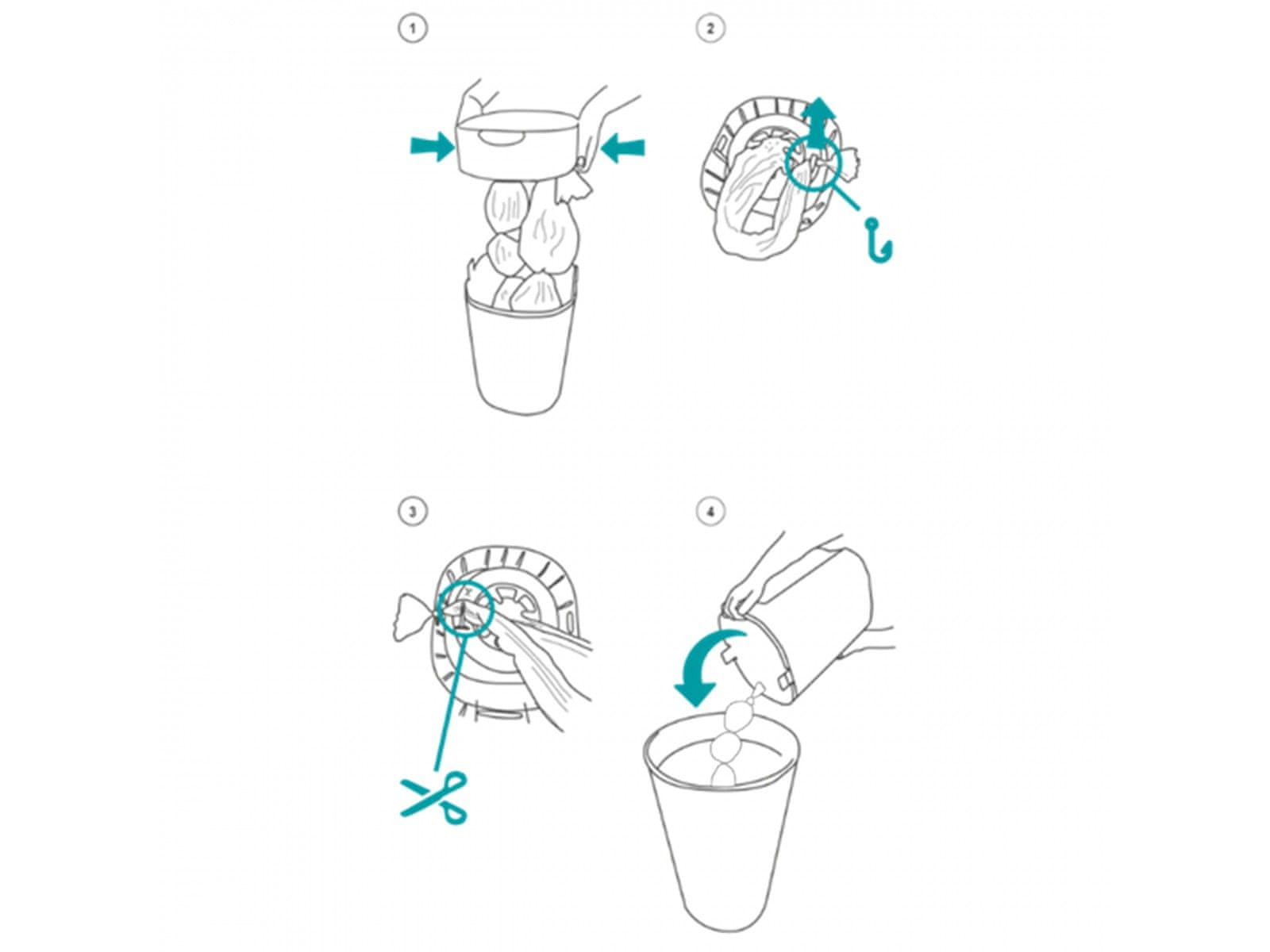 1

2

3

4