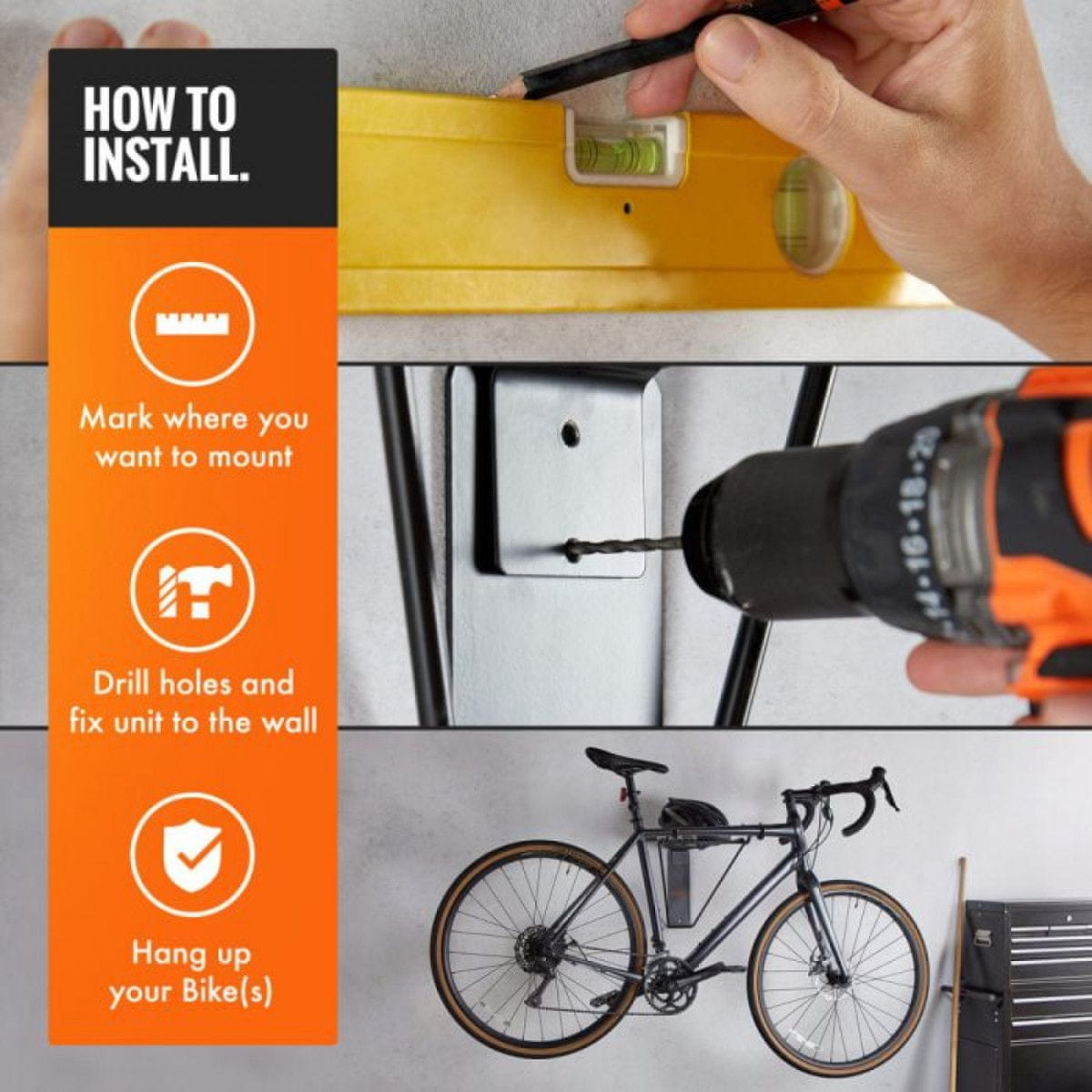 HOW TO INSTALL.

Mark where you want to mount

Drill holes and fix unit to the wall

Hang up your Bike(s)

14·16·18·20