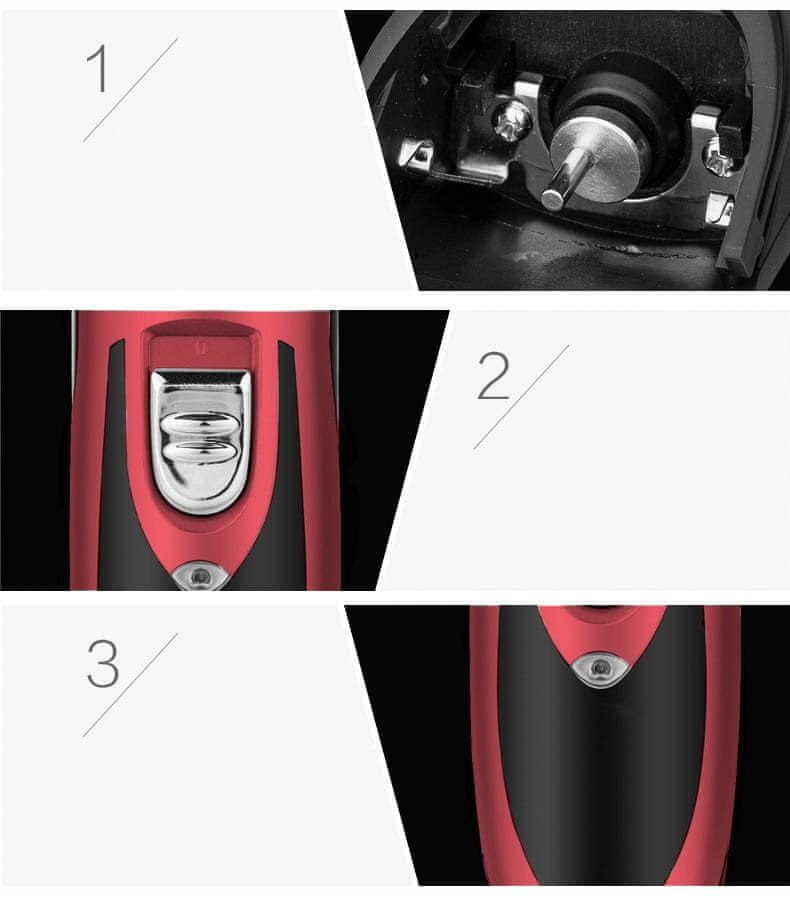 1

2

3