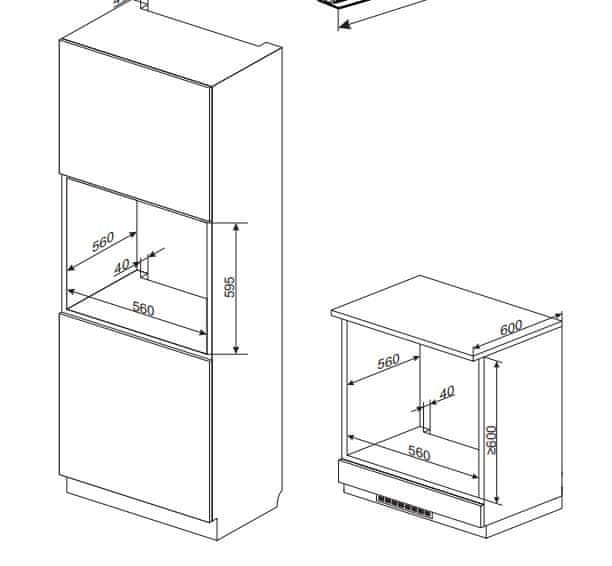 560
40
560
595
600
560
40
560
≥600