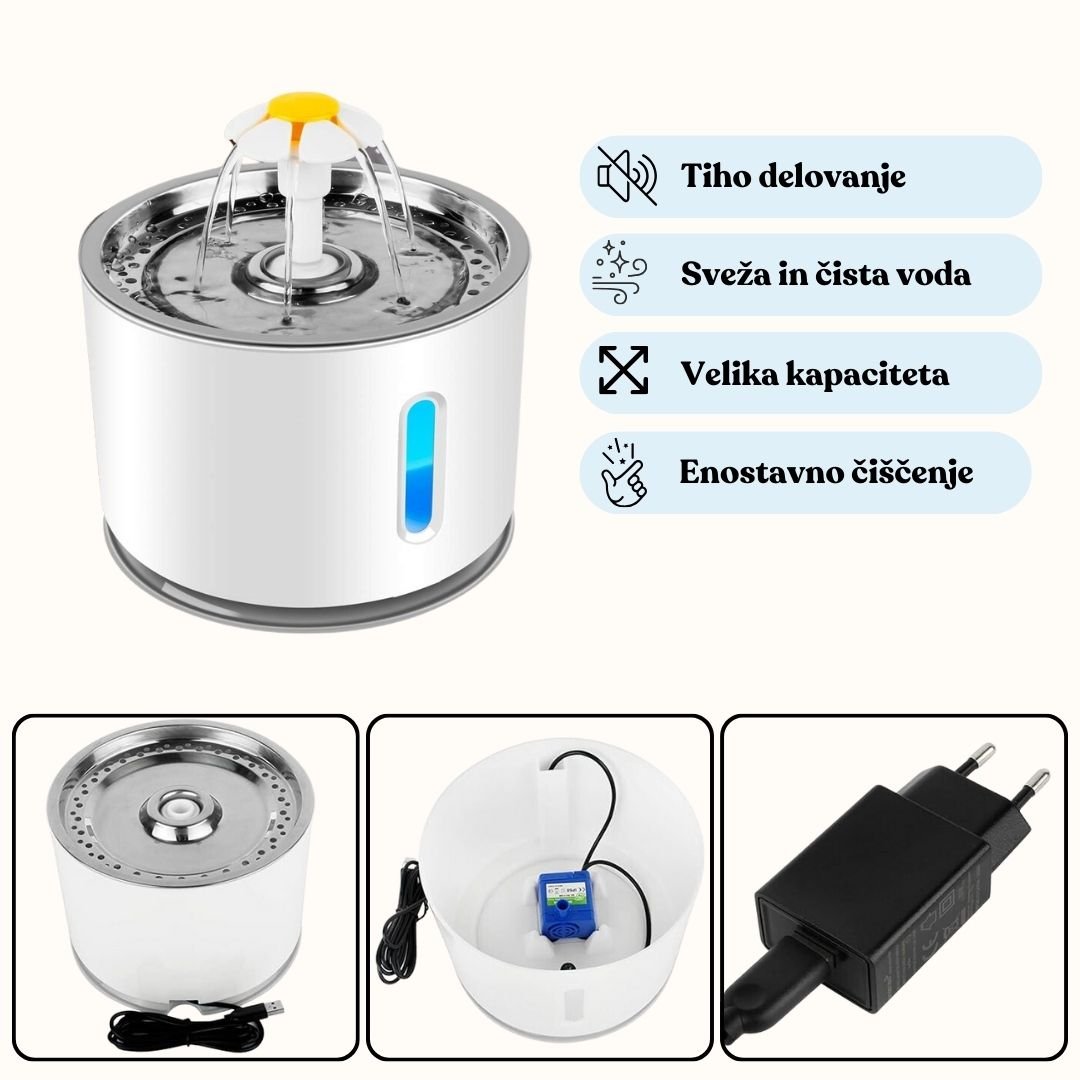 Tiho delovanje

Sveža in čista voda

Velika kapaciteta

Enostavno čiščenje