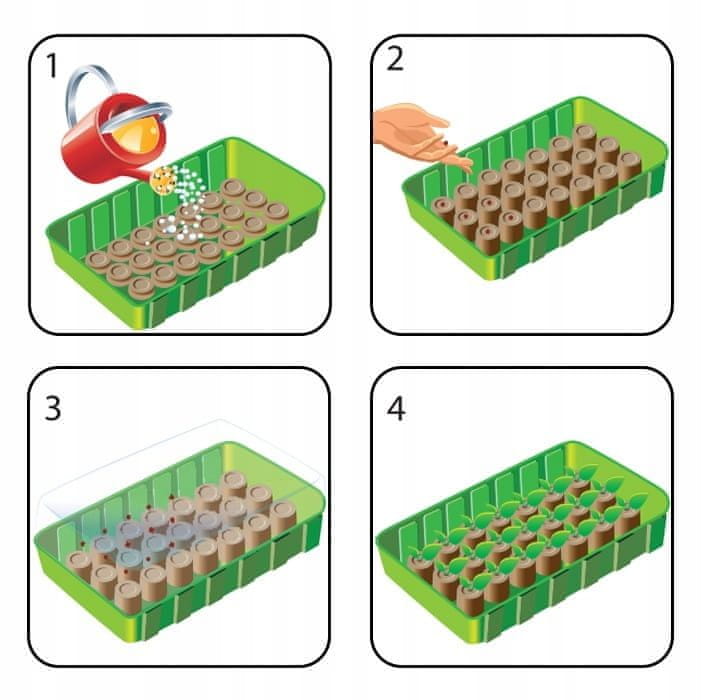 1

2

3

4