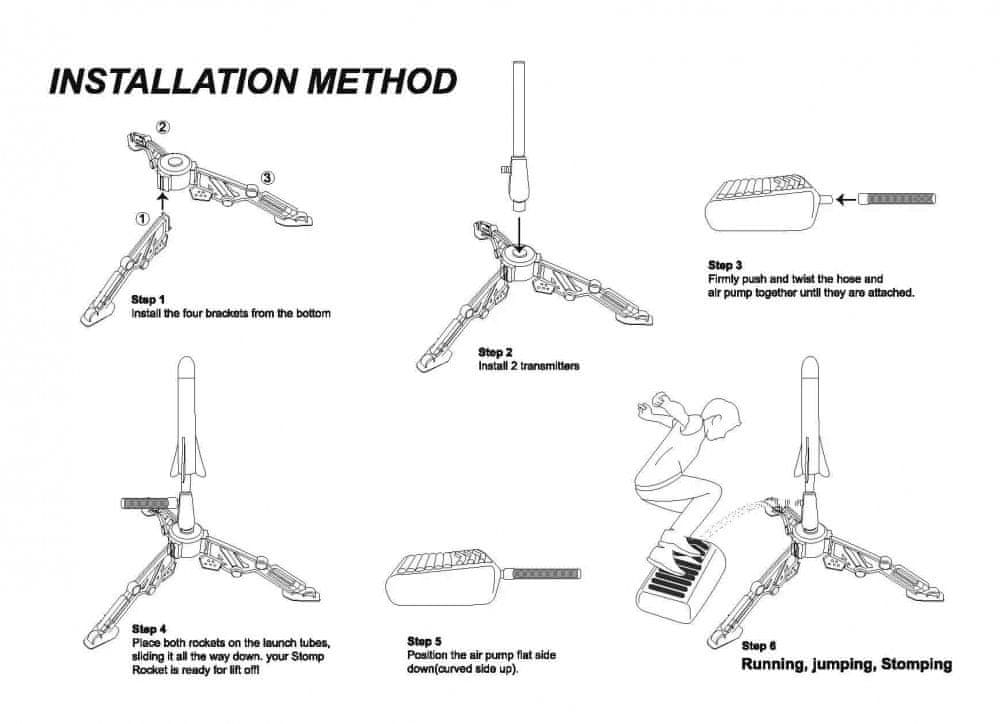 INSTALLATION METHOD

②
③
①

Step 1
Install the four brackets from the bottom

Step 2
Install 2 transmitters

Step 3
Firmly push and twist the hose and air pump together until they are attached.

Step 4
Place both rockets on the launch tubes, sliding it all the way down. your Stomp Rocket is ready for lift off!

Step 5
Position the air pump flat side down(curved side up).

Step 6
Running, jumping, Stomping