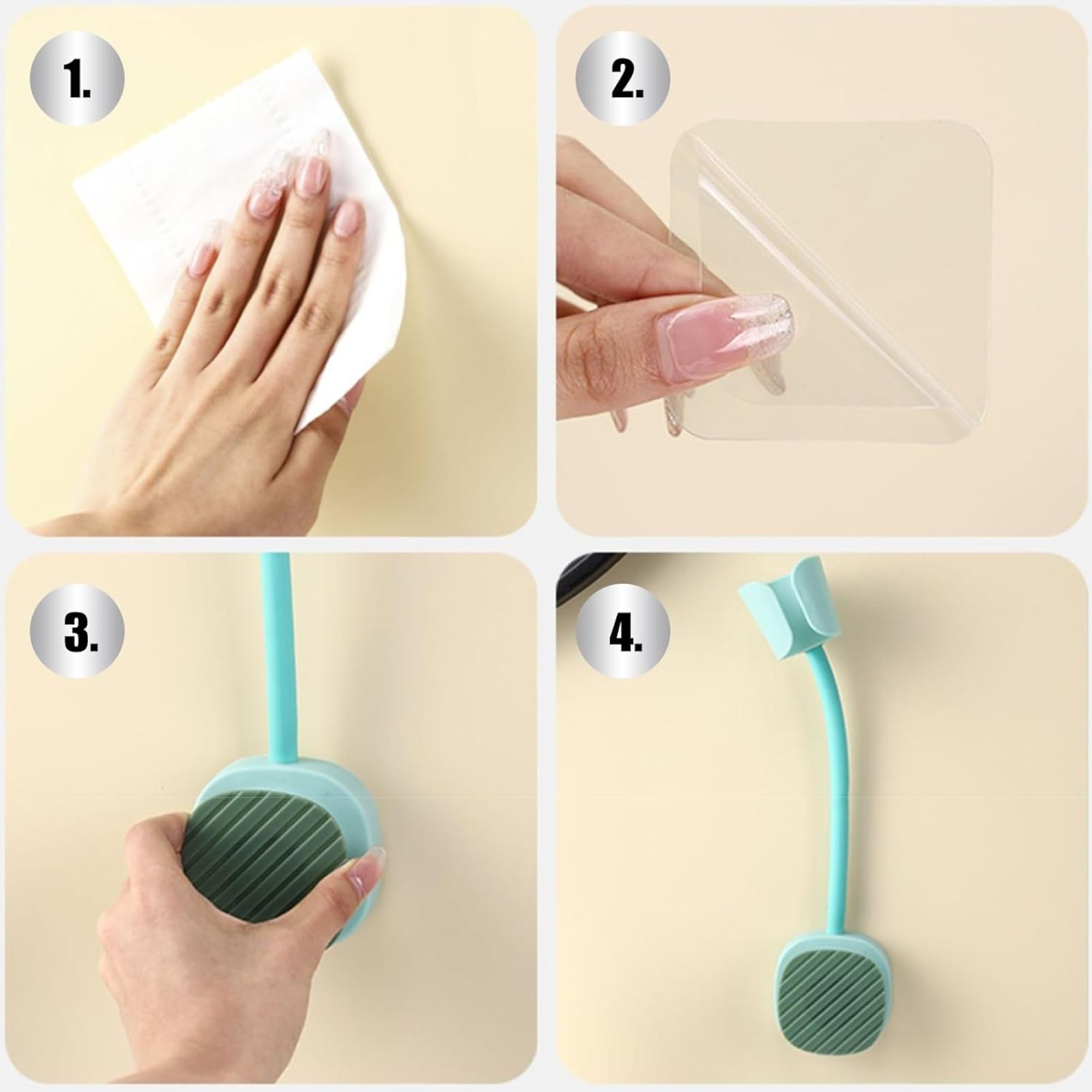 1.

2.

3.

4.