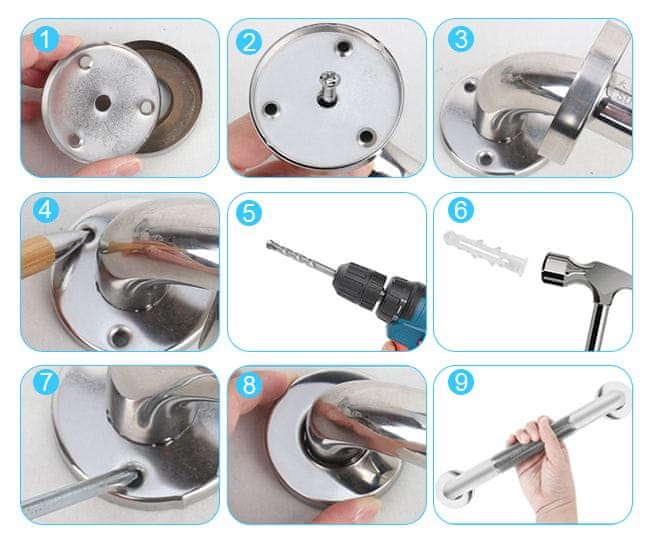 1

2

3

4

5

6

7

8

9