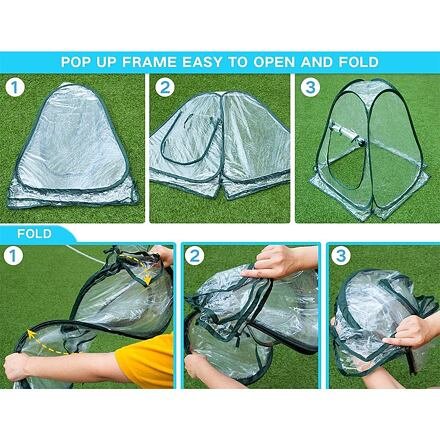 POP UP FRAME EASY TO OPEN AND FOLD

1

2

3

FOLD

1

2

3