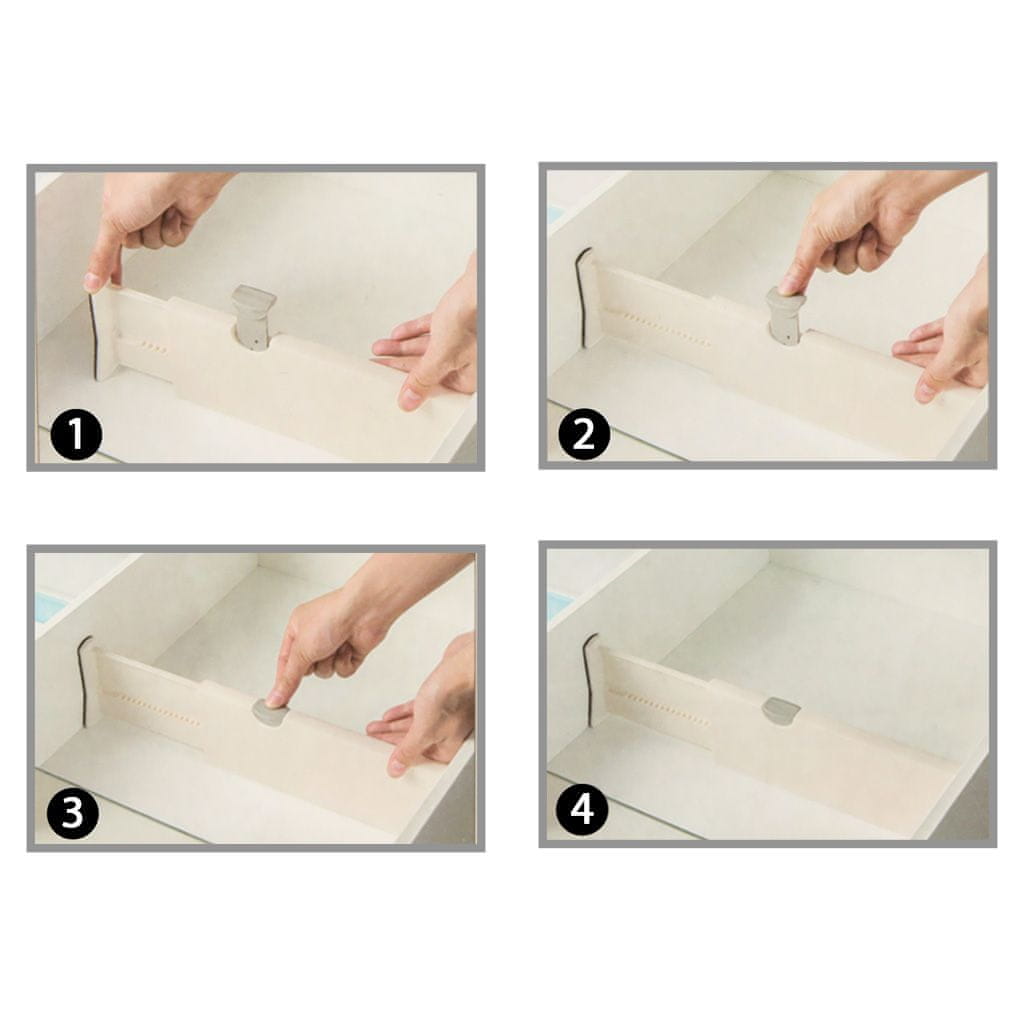 1

2

3

4