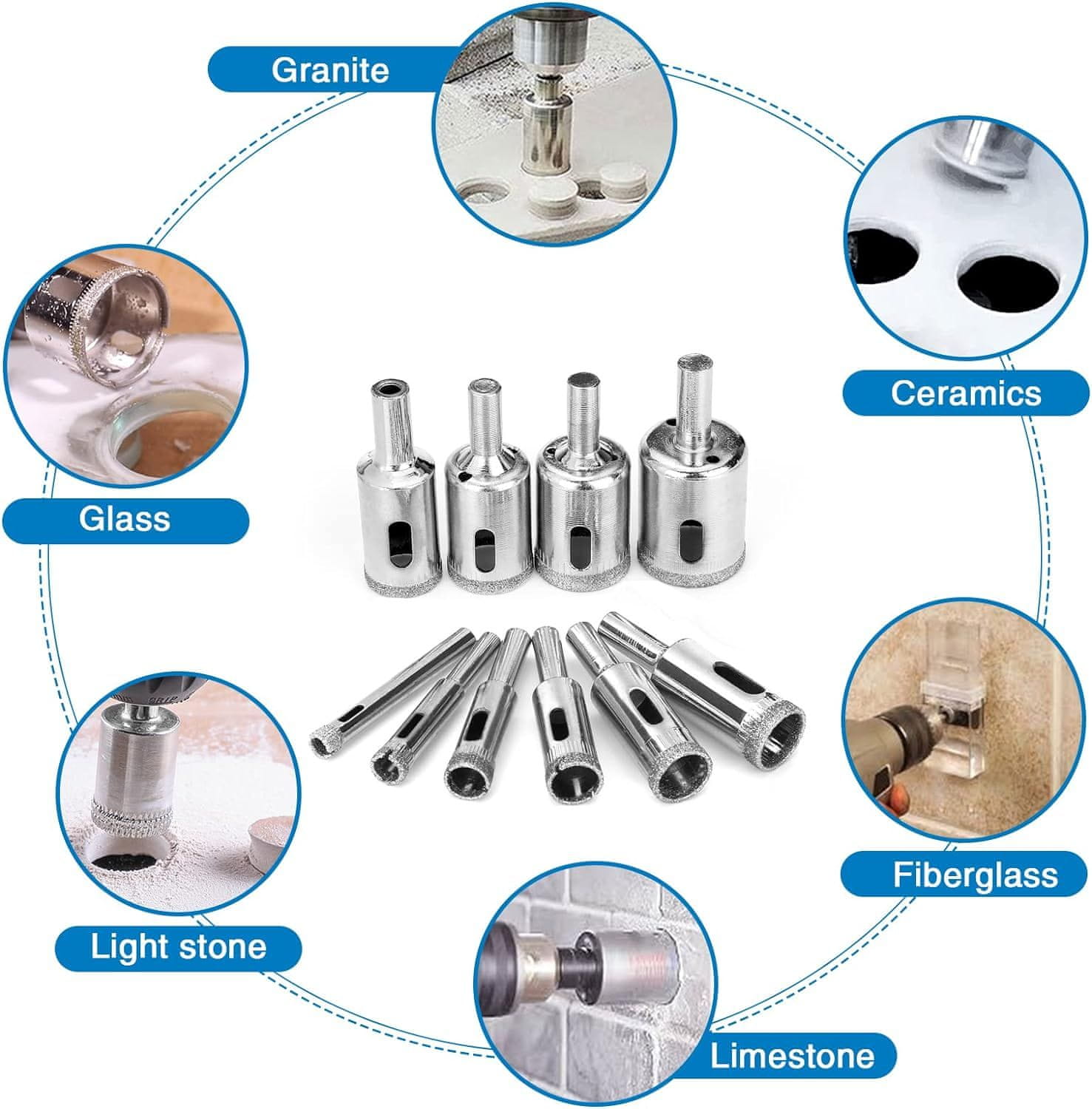 Granite

Ceramics

Glass

Fiberglass

Light stone

Limestone