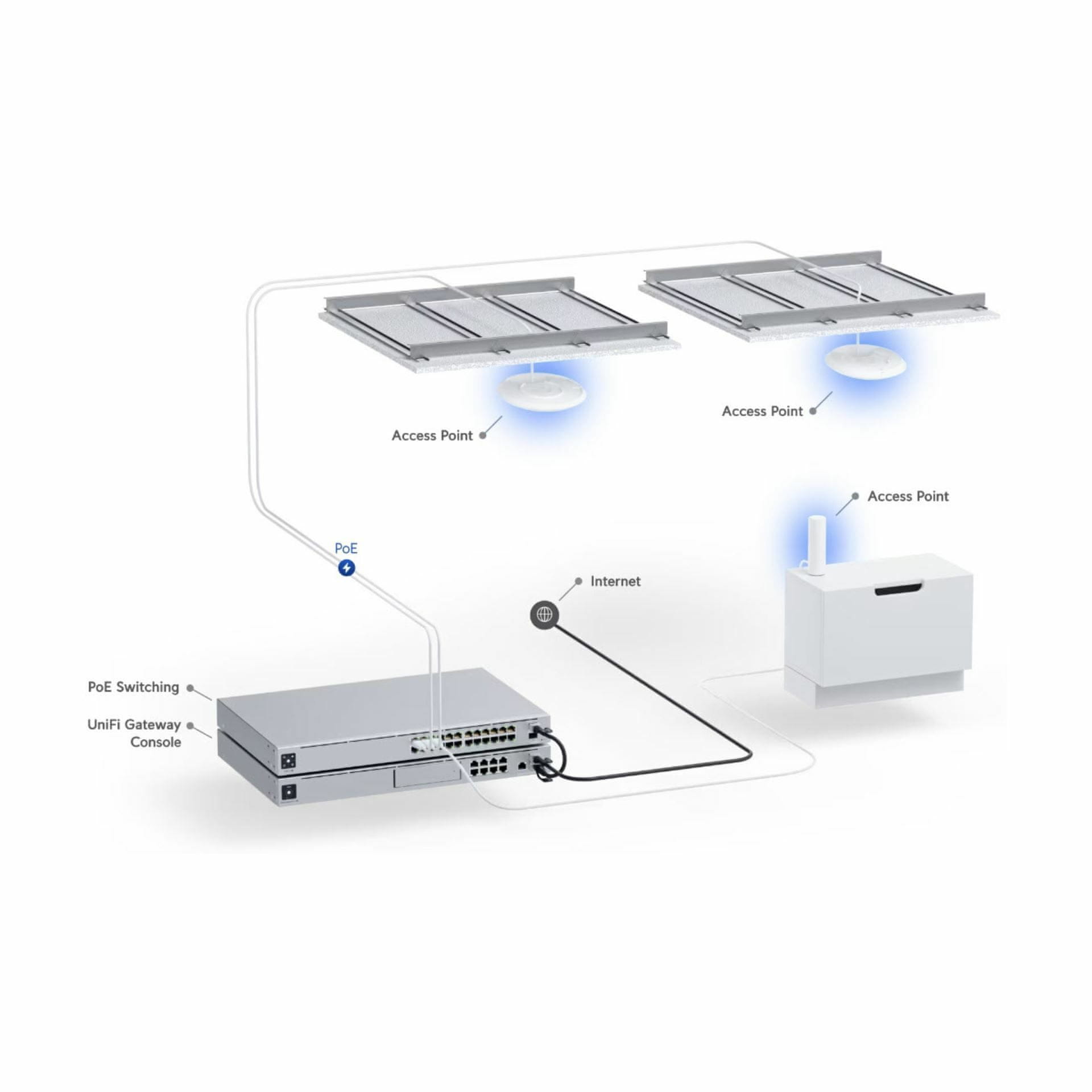 Access Point

Access Point

Access Point

PoE

Internet

PoE Switching

UniFi Gateway Console