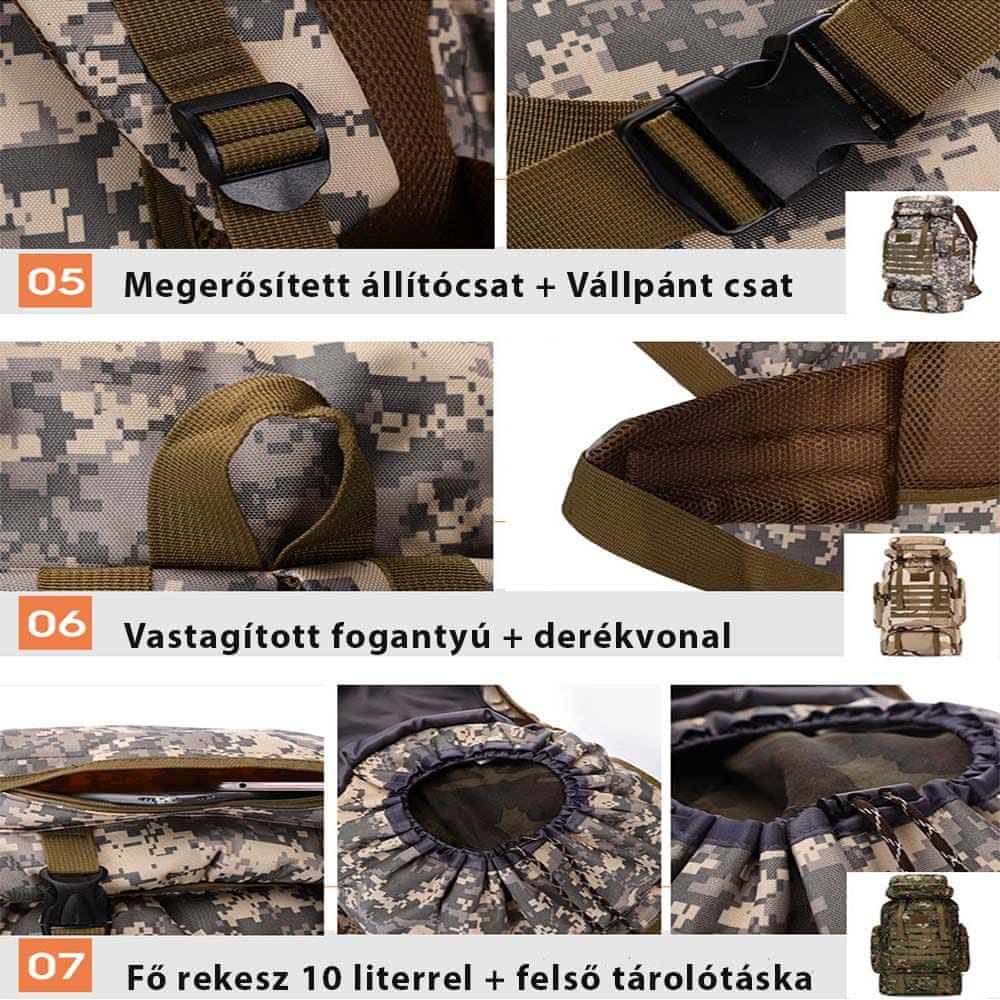 05 Megerősített állítócsat + Vállpánt csat

06 Vastagított fogantyú + derékvonal

07 Fő rekesz 10 literrel + felső tárolótáska