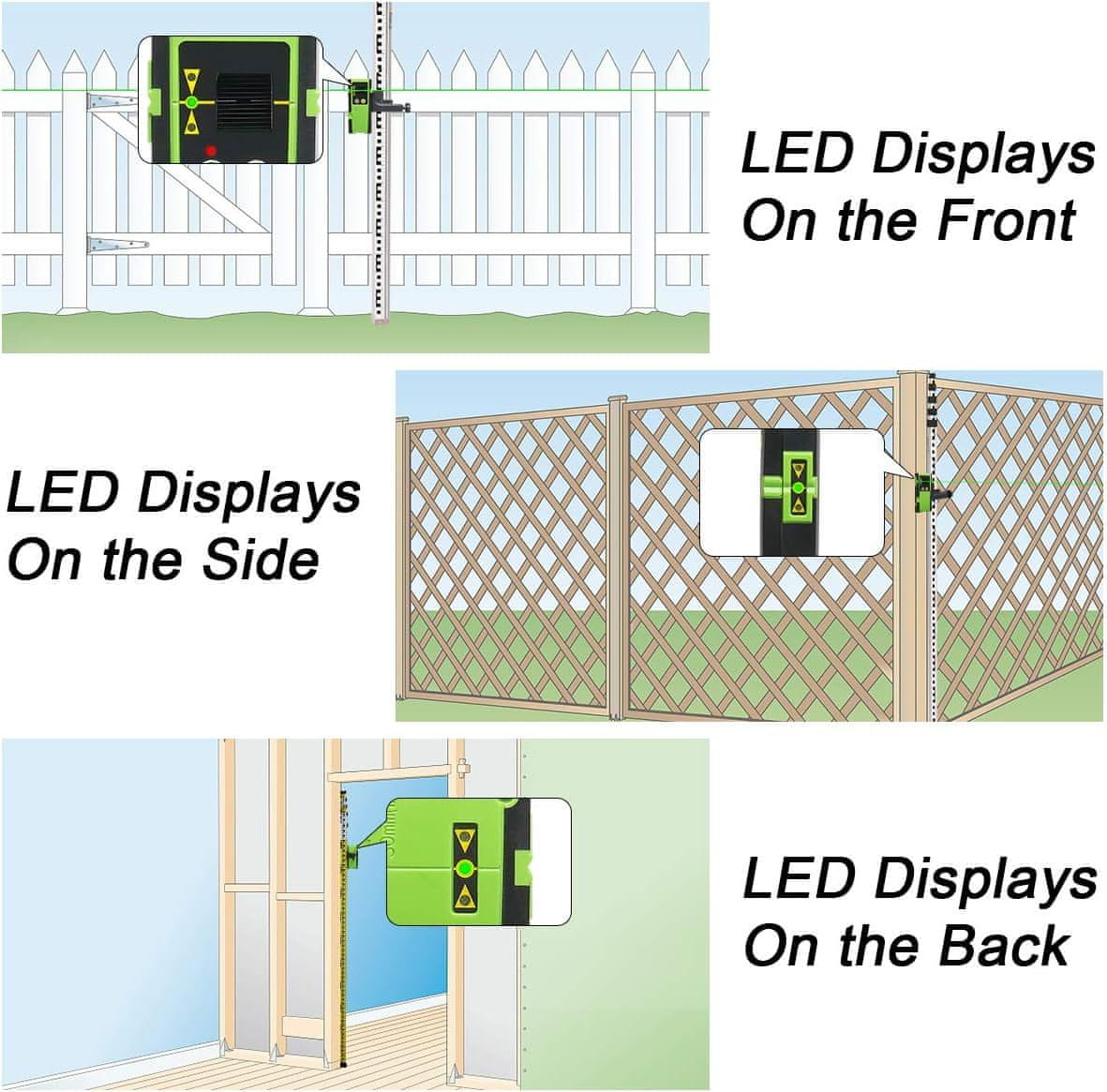 LED Displays On the Front

LED Displays On the Side

LED Displays On the Back