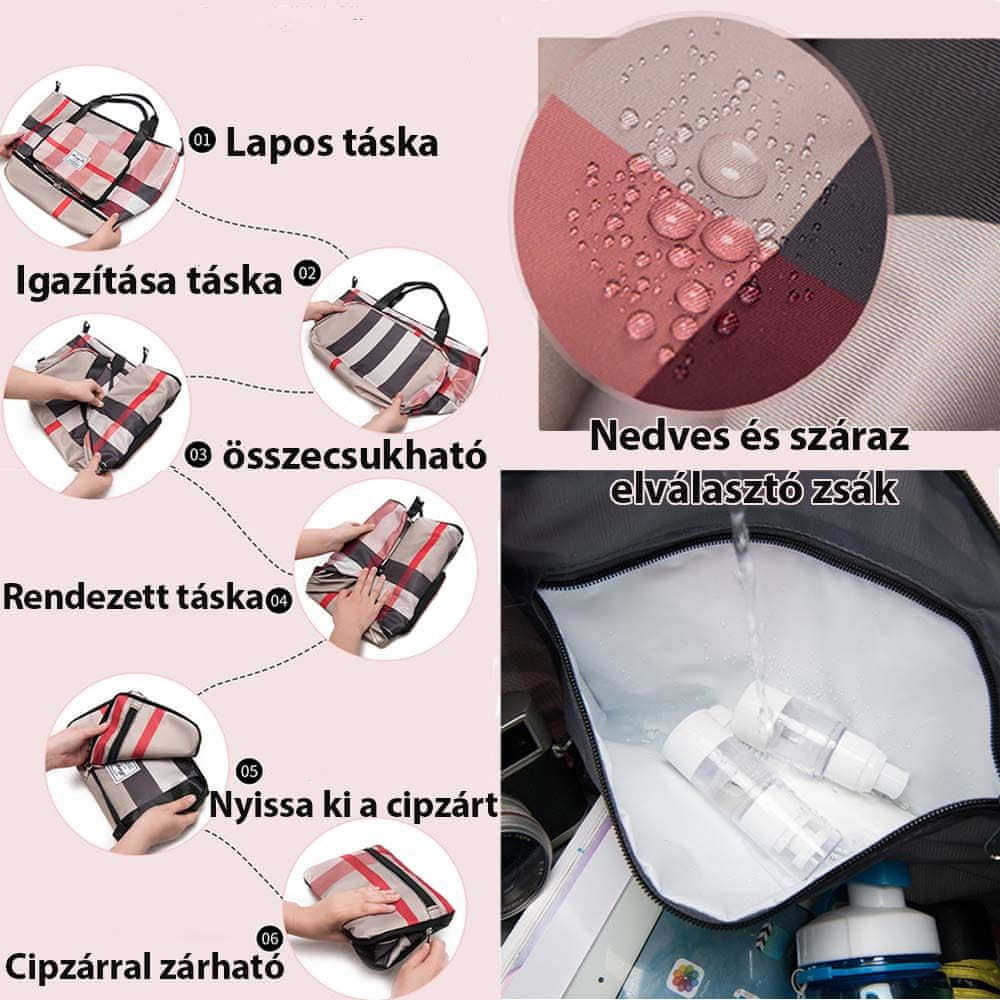 01 Lapos táska

Igazítása táska 02

03 összecsukható

Rendezett táska 04

05 Nyissa ki a cipzárt

06 Cipzárral zárható

Nedves és száraz elválasztó zsák