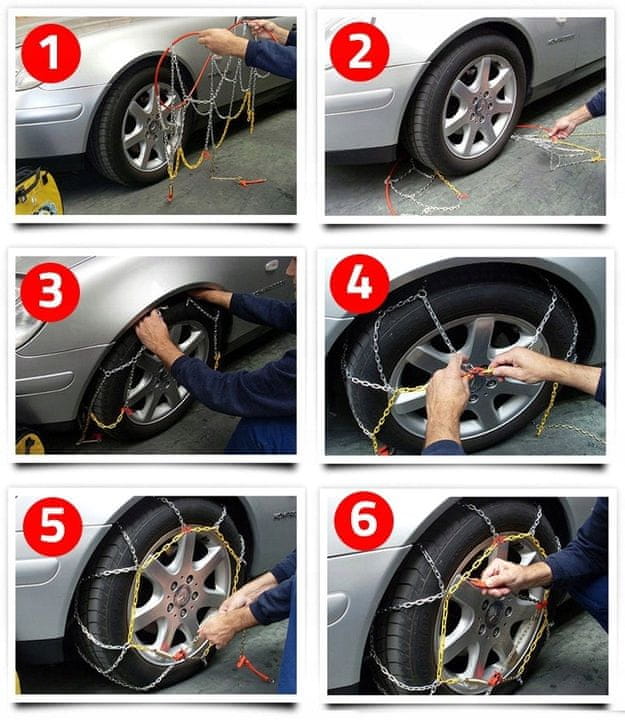 1

2

3

4

5

6