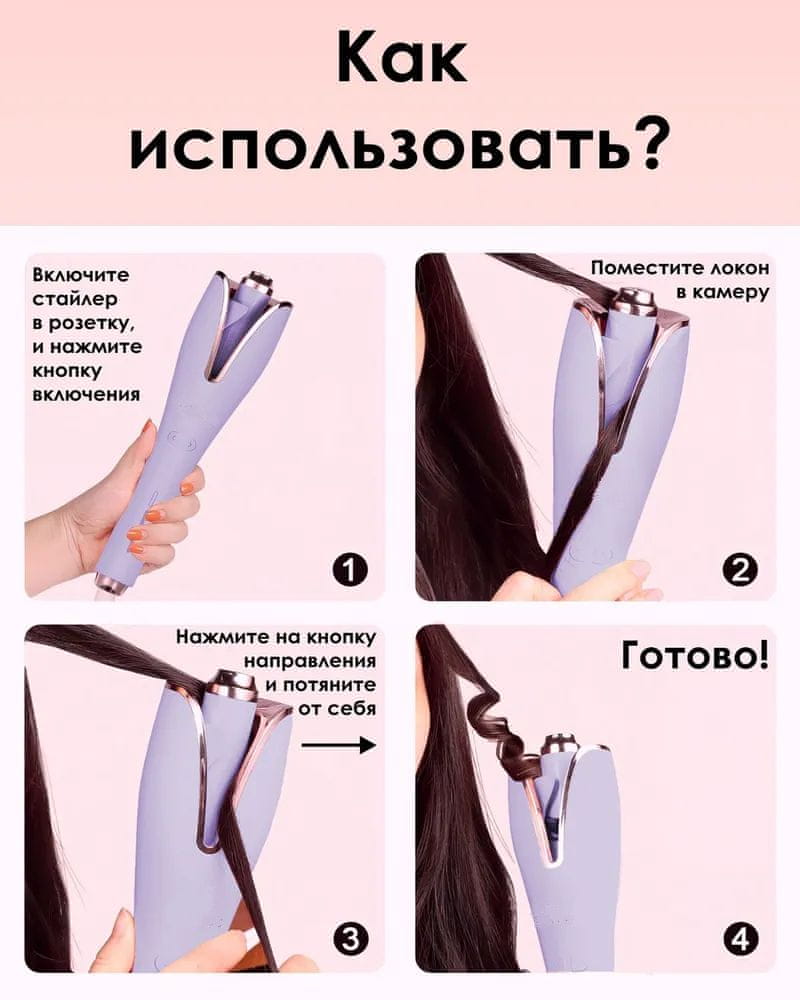 Как использовать?

Включите стайлер в розетку, и нажмите кнопку включения

1

Поместите локон в камеру

2

Нажмите на кнопку направления и потяните от себя

3

Готово!

4