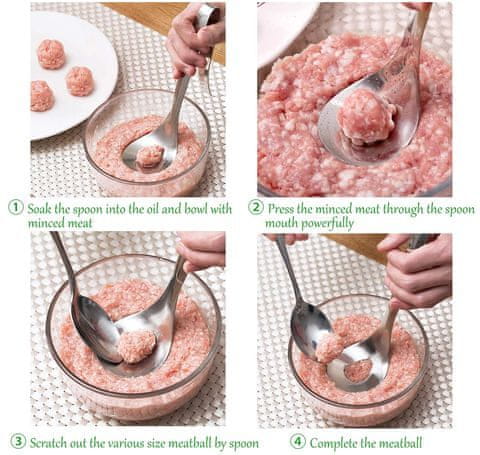 ① Soak the spoon into the oil and bowl with minced meat

② Press the minced meat through the spoon mouth powerfully

③ Scratch out the various size meatball by spoon

④ Complete the meatball