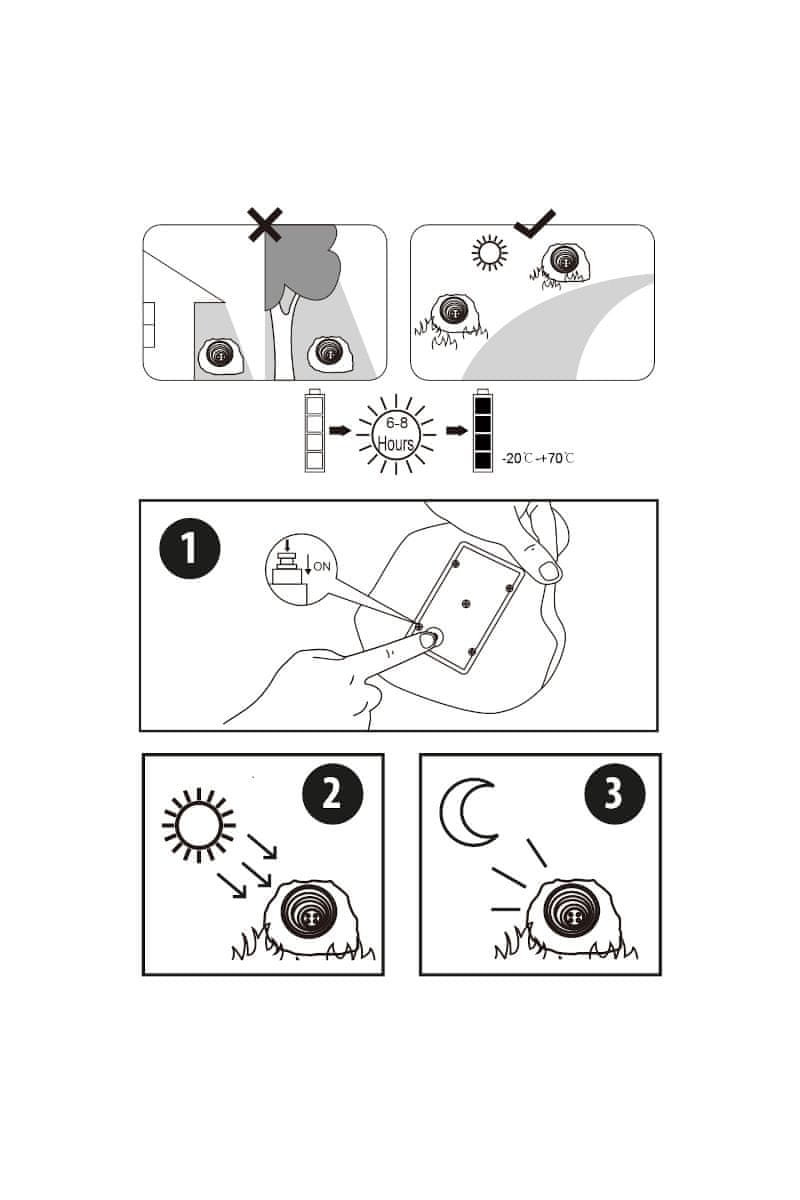 6-8 Hours

-20℃-+70℃

1

ON

2

3